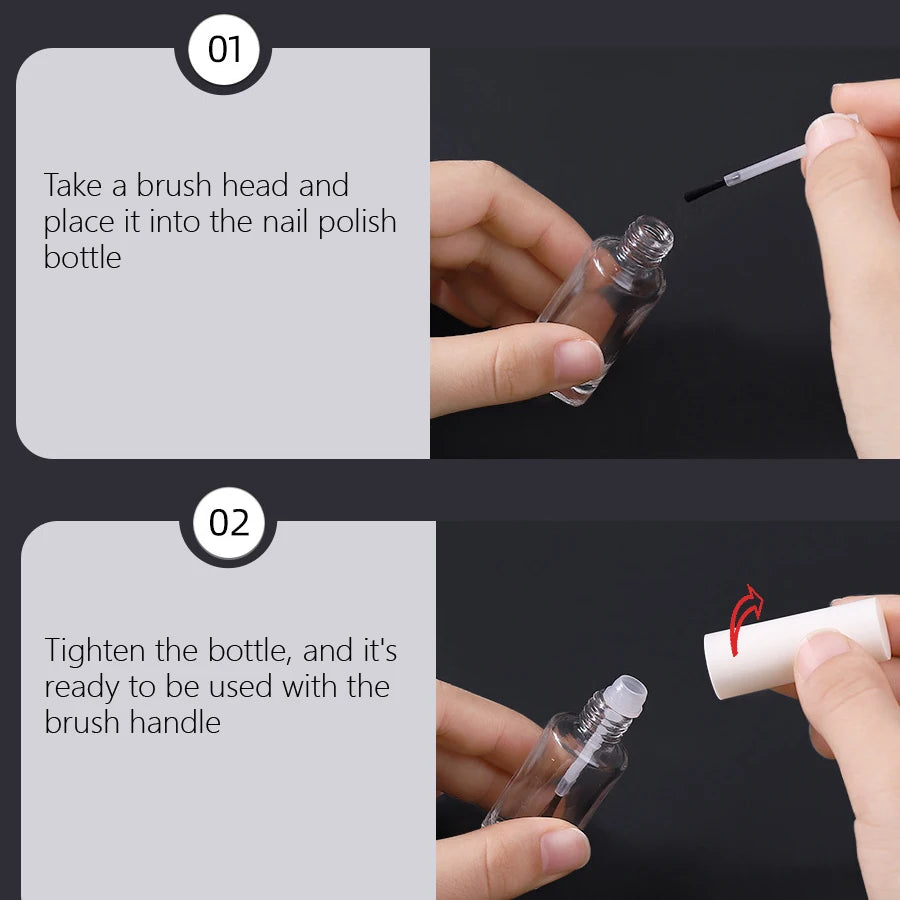 01

Take a brush head and place it into the nail polish bottle

02

Tighten the bottle, and it's ready to be used with the brush handle